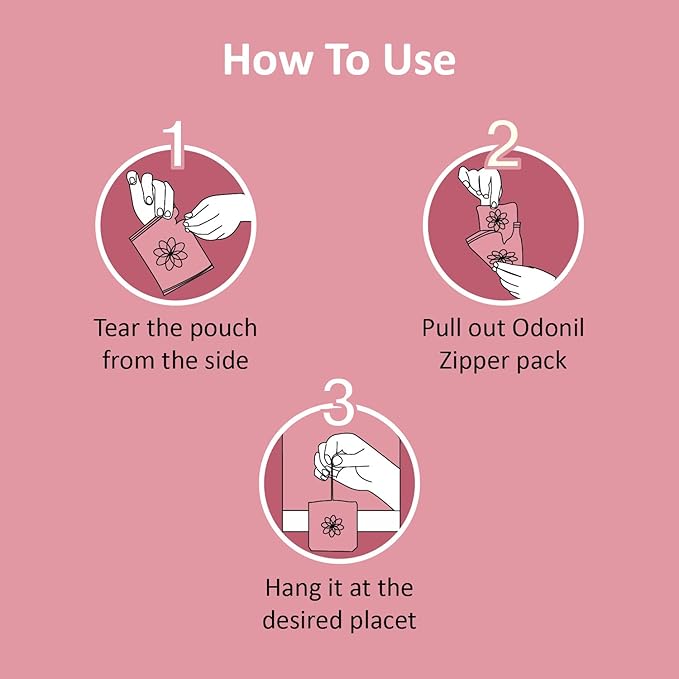 How To Use

1

Tear the pouch from the side

2

Pull out Odonil Zipper pack

3

Hang it at the desired placet